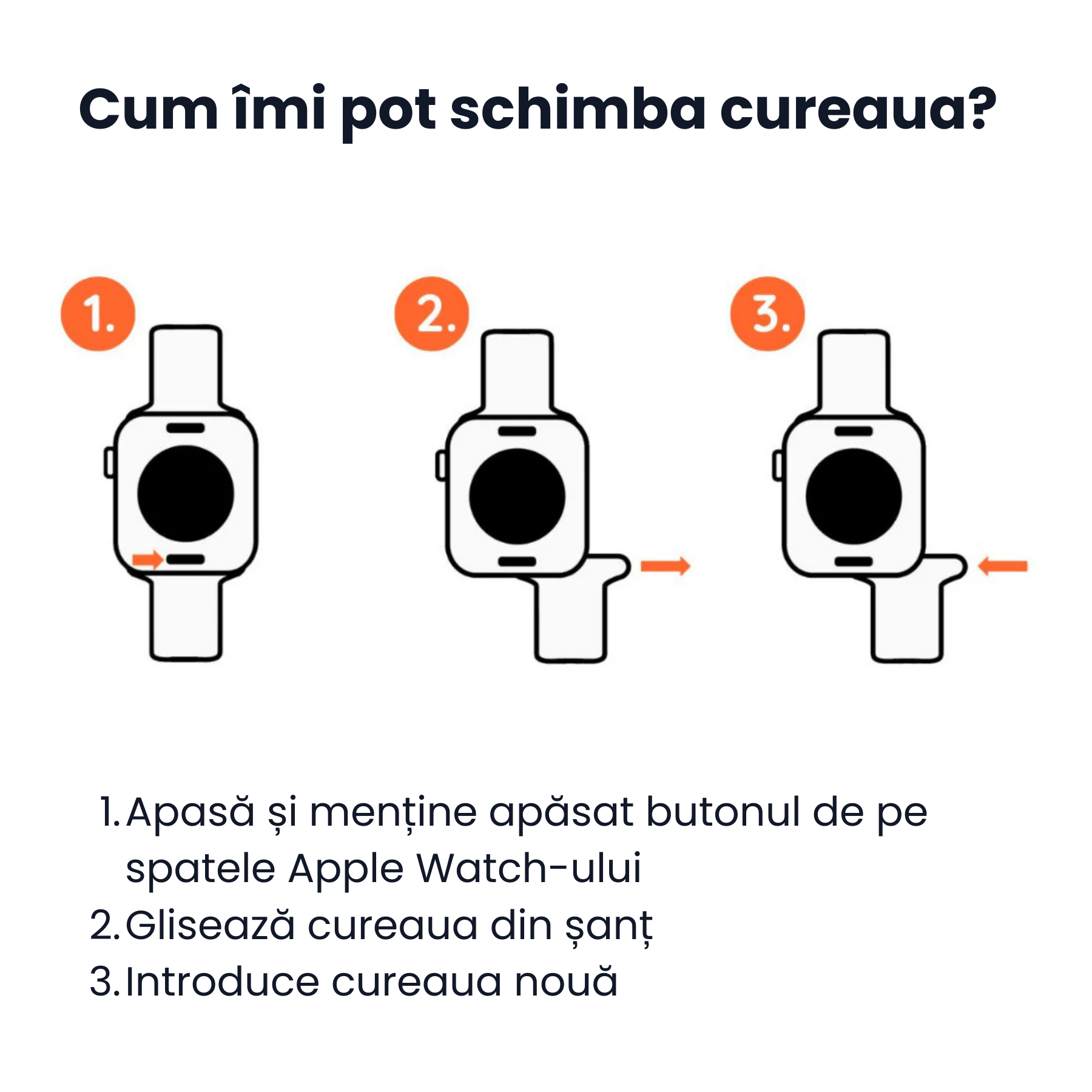 Cum îmi pot schimba cureaua?

1.

2.

3.

1. Apasă și menține apăsat butonul de pe spatele Apple Watch-ului
2. Glisează cureaua din șanț
3. Introduce cureaua nouă